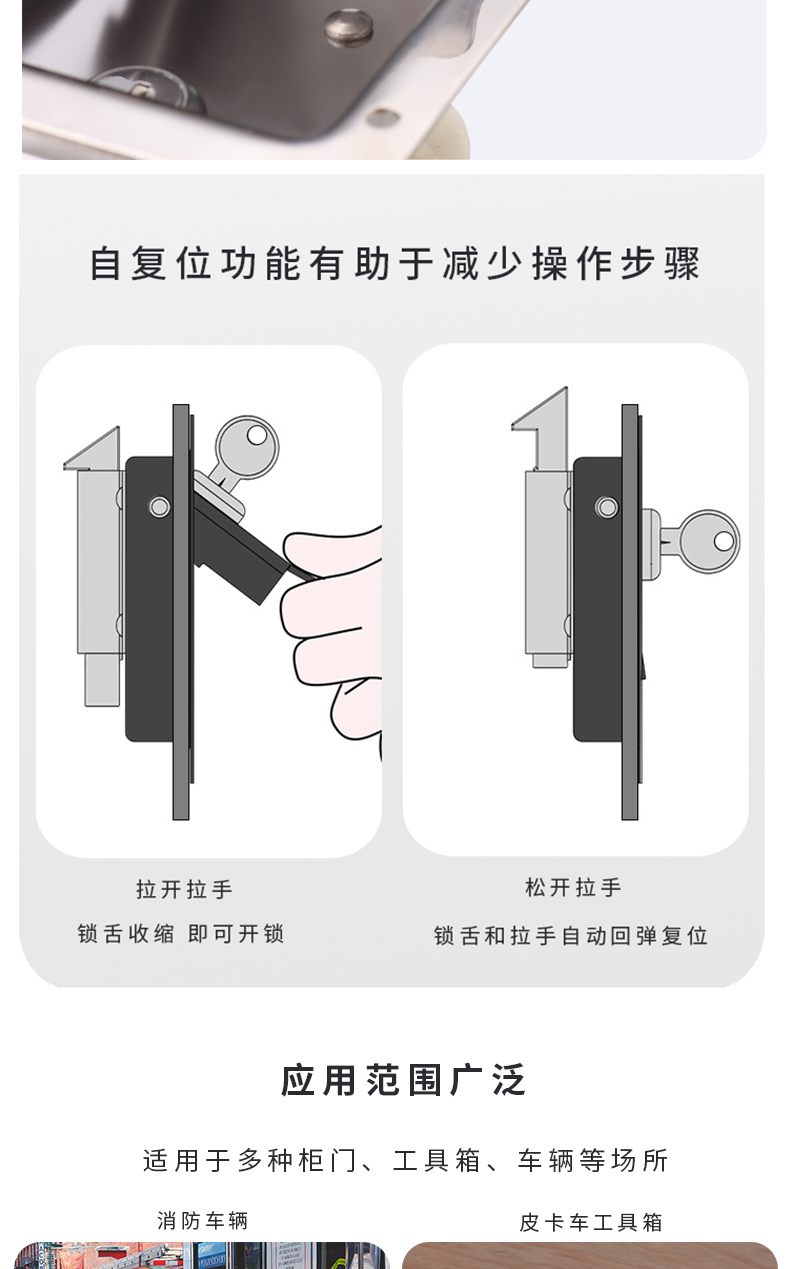 自复位功能有助于减少操作步骤

拉开拉手

锁舌收缩 即可开锁

松开拉手

锁舌和拉手自动回弹复位

应用范围广泛

适用于多种柜门、工具箱、车辆等场所

消防车辆

皮卡车工具箱