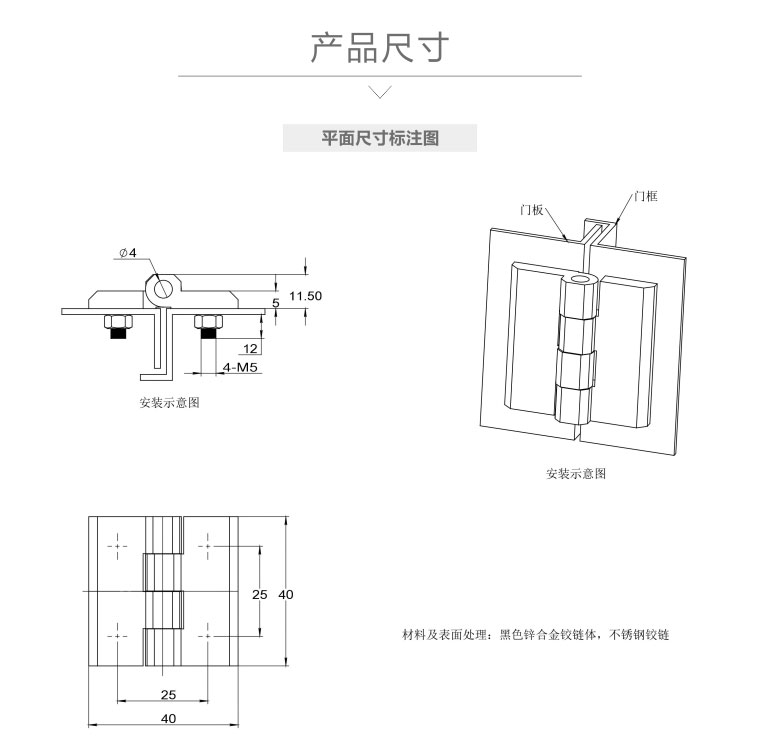 产品尺寸

平面尺寸标注图

$\varnothing 4$
11.50
5
12
4-M5
安装示意图

门板
门框
安装示意图

25
40
25
40

材料及表面处理：黑色锌合金铰链体，不锈钢铰链