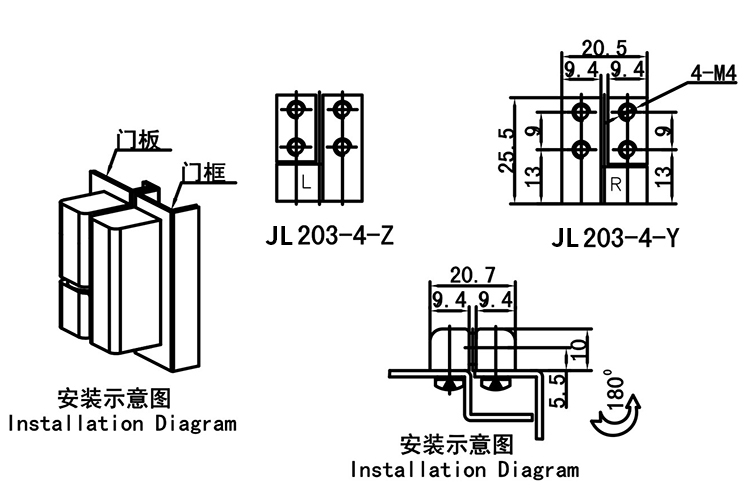 门板
门框
安装示意图
Installation Diagram

L
JL203-4-Z

20.5
9.4 9.4
4-M4
25.5
9
13
9
13
R
JL203-4-Y

20.7
9.4 9.4
10
5.5
180°
安装示意图
Installation Diagram